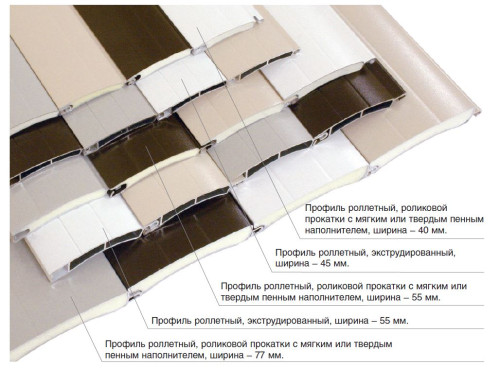 Профиль роллетный, роликовой прокатки с мягким или твердым пенным наполнителем, ширина – 40 мм.

Профиль роллетный, экструдированный, ширина – 45 мм.

Профиль роллетный, роликовой прокатки с мягким или твердым пенным наполнителем, ширина – 55 мм.

Профиль роллетный, экструдированный, ширина – 55 мм.

Профиль роллетный, роликовой прокатки с мягким или твердым пенным наполнителем, ширина – 77 мм.